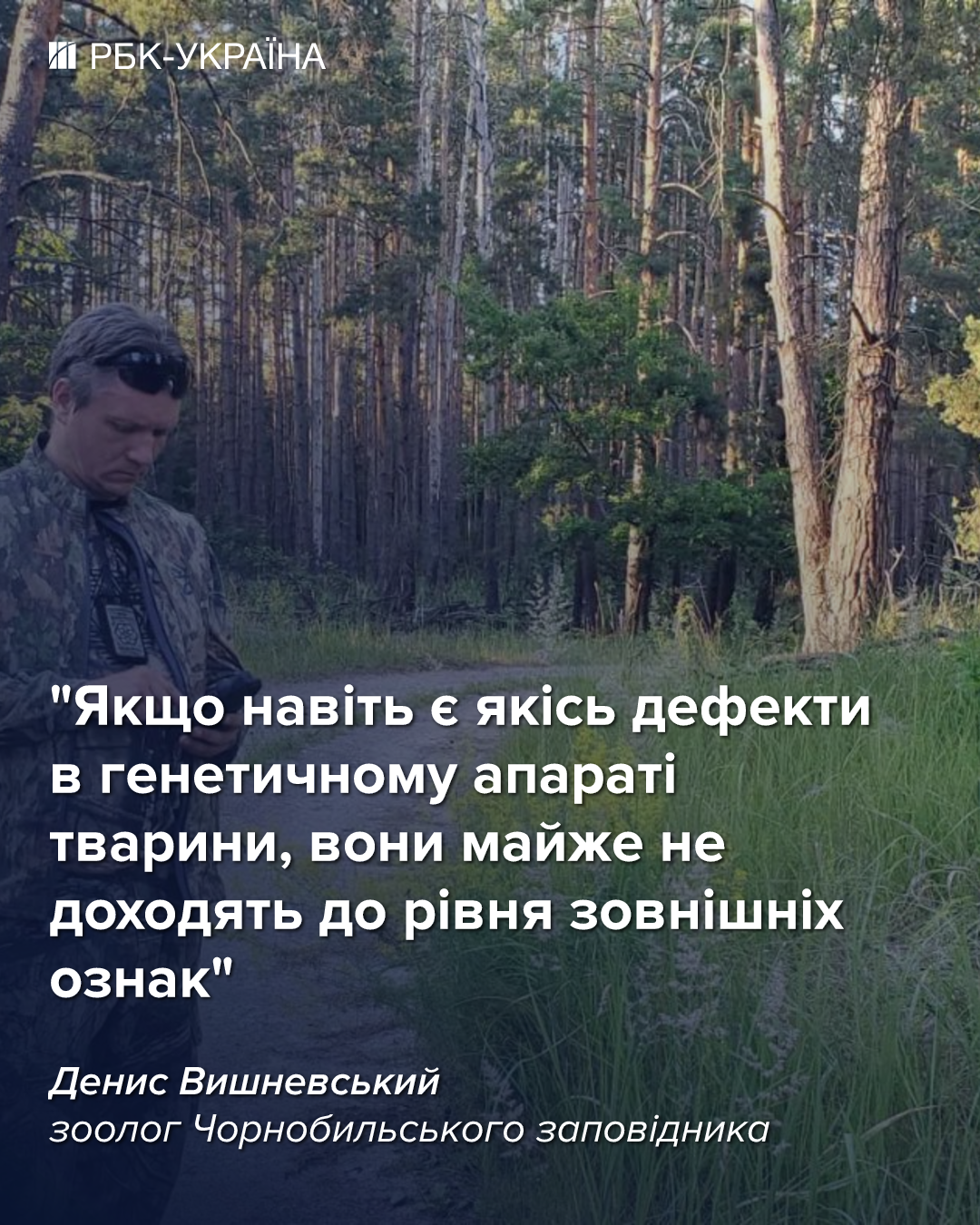 РБК-УКРАЇНА

"Якщо навіть є якісь дефекти в генетичному апараті тварини, вони майже не доходять до рівня зовнішніх ознак"

Денис Вишневський
зоолог Чорнобильського заповідника